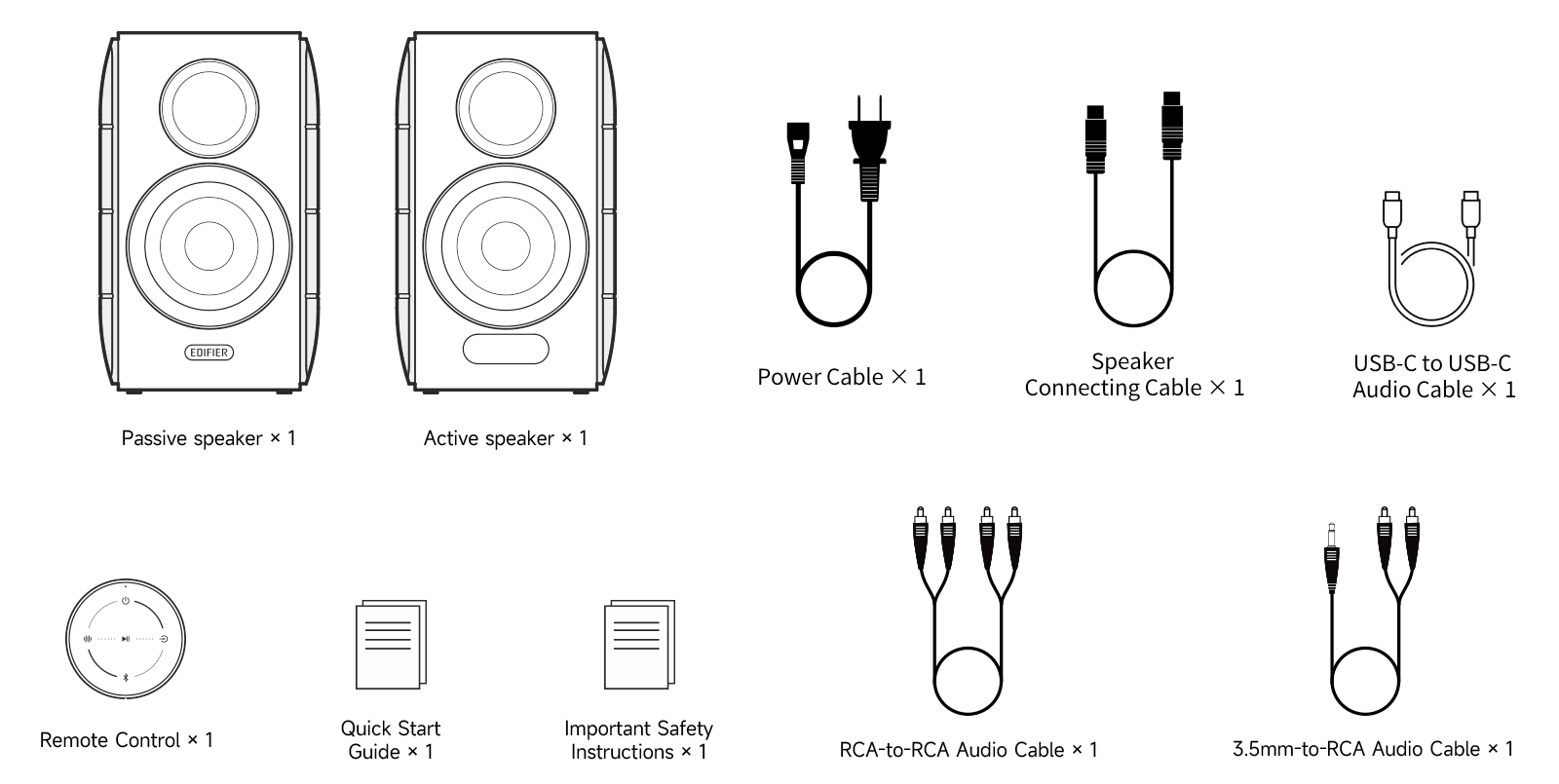 EDIFIER

Passive speaker × 1

Active speaker × 1

Power Cable × 1

Speaker Connecting Cable × 1

USB-C to USB-C Audio Cable × 1

Remote Control × 1

Quick Start Guide × 1

Important Safety Instructions × 1

RCA-to-RCA Audio Cable × 1

3.5mm-to-RCA Audio Cable × 1